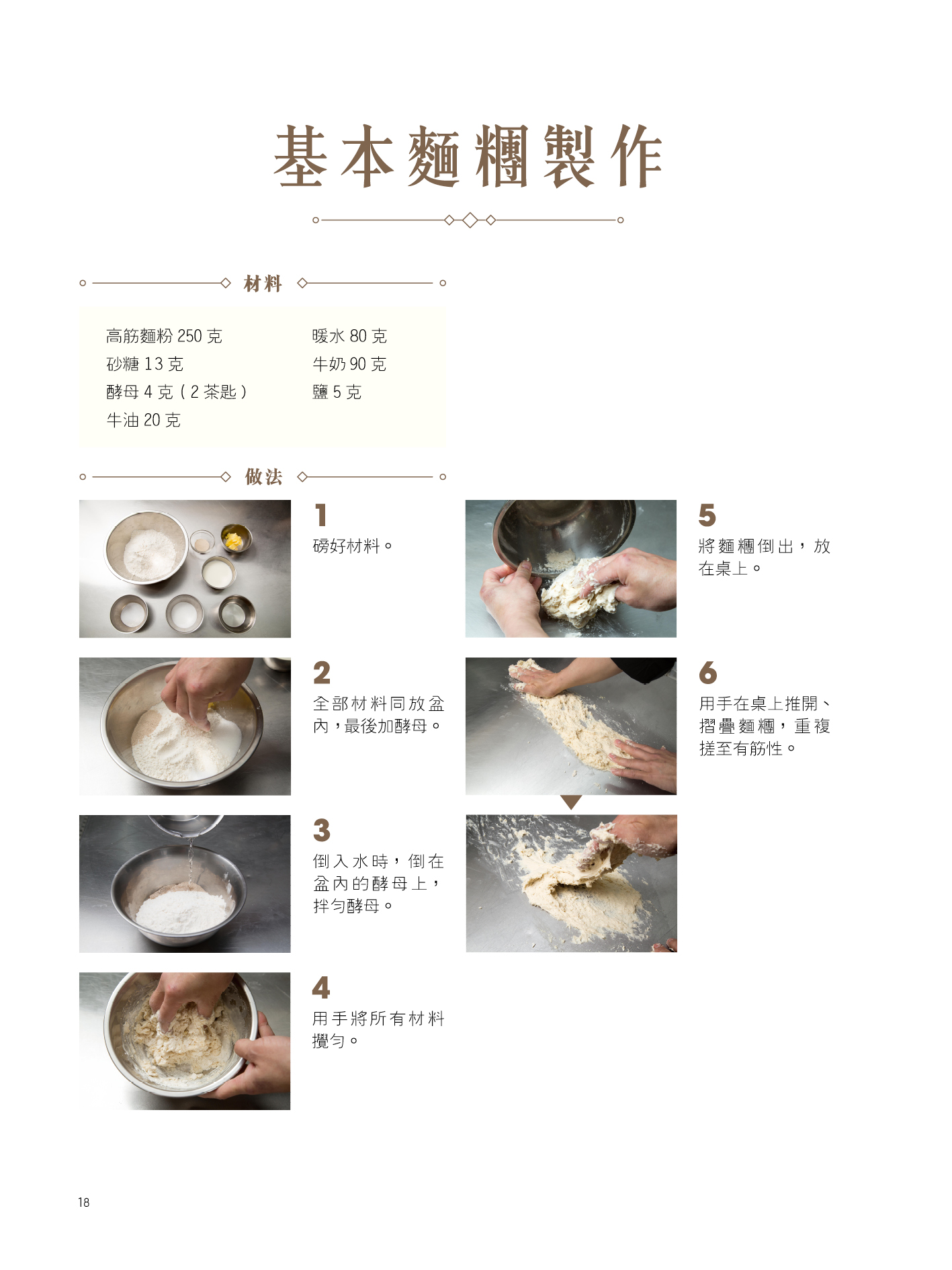 基本麵糰製作

材料

高筋麵粉 250 克
砂糖 13 克
酵母 4 克（2 茶匙）
牛油 20 克

暖水 80 克
牛奶 90 克
鹽 5 克

做法

1
磅好材料。

2
全部材料同放盆內，最後加酵母。

3
倒入水時，倒在盆內的酵母上，拌勻酵母。

4
用手將所有材料攪勻。

5
將麵糰倒出，放在桌上。

6
用手在桌上推開、摺疊麵糰，重複搓至有筋性。

18